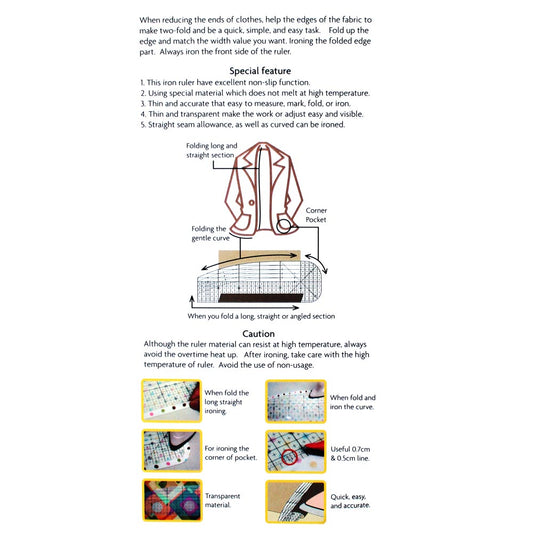 When reducing the ends of clothes, help the edges of the fabric to make two-fold and be a quick, simple, and easy task. Fold up the edge and match the width value you want. Ironing the folded edge part. Always iron the front side of the ruler.

Special feature

1. This iron ruler have excellent non-slip function.
2. Using special material which does not melt at high temperature.
3. Thin and accurate that easy to measure, mark, fold, or iron.
4. Thin and transparent make the work or adjust easy and visible.
5. Straight seam allowance, as well as curved can be ironed.

Folding long and straight section

Corner Pocket

Folding the gentle curve

When you fold a long, straight or angled section

Caution

Although the ruler material can resist at high temperature, always avoid the overtime heat up. After ironing, take care with the high temperature of ruler. Avoid the use of non-usage.

When fold the long straight ironing.

When fold and iron the curve.

For ironing the corner of pocket.

Useful 0.7cm & 0.5cm line.

Transparent material.

Quick, easy, and accurate.